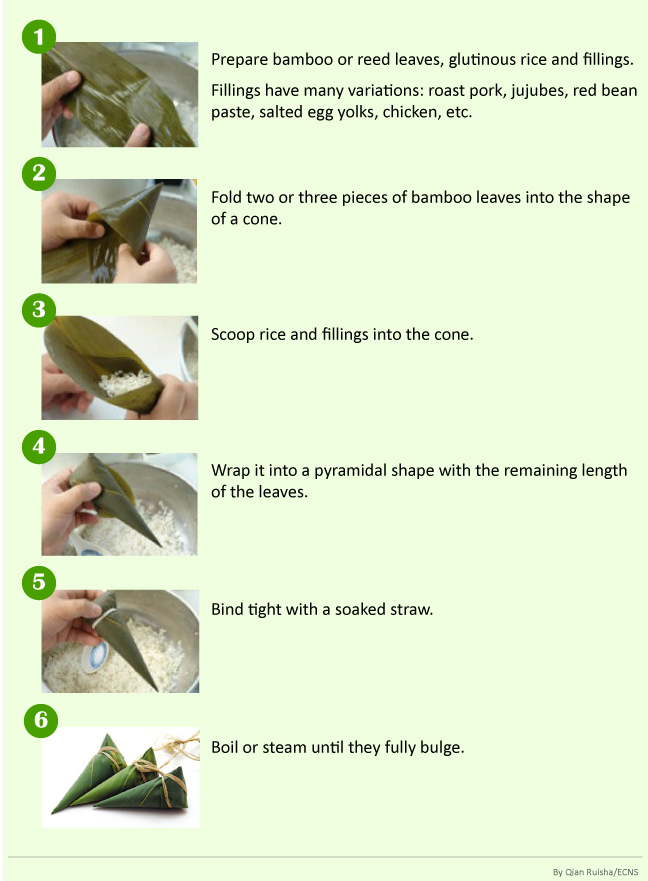 1

Prepare bamboo or reed leaves, glutinous rice and fillings.

Fillings have many variations: roast pork, jujubes, red bean paste, salted egg yolks, chicken, etc.

2

Fold two or three pieces of bamboo leaves into the shape of a cone.

3

Scoop rice and fillings into the cone.

4

Wrap it into a pyramidal shape with the remaining length of the leaves.

5

Bind tight with a soaked straw.

6

Boil or steam until they fully bulge.

By Qian Ruisha/ECNS